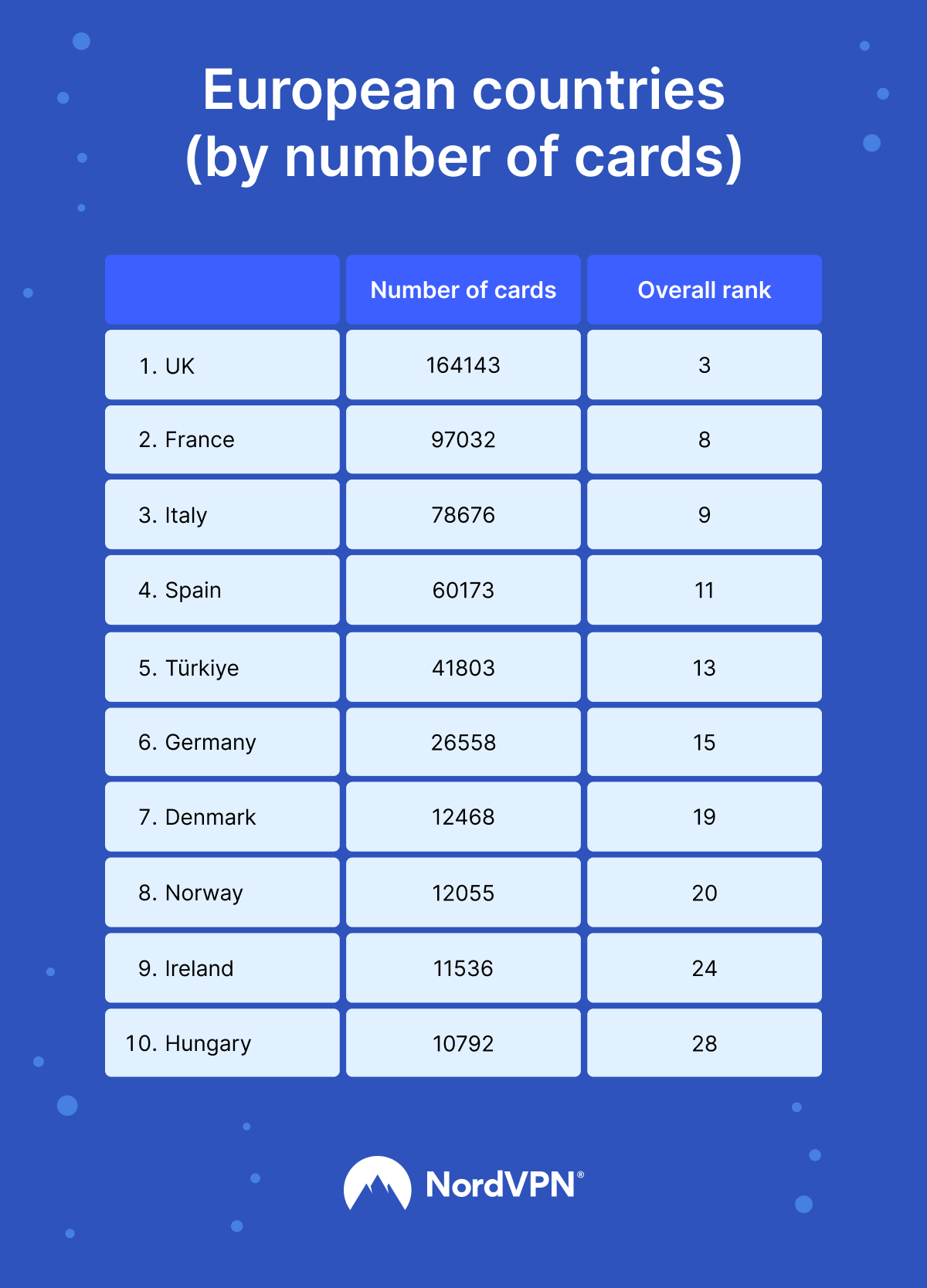 European countries (by number of cards)

| | Number of cards | Overall rank |
|---|---|---|
| 1. UK | 164143 | 3 |
| 2. France | 97032 | 8 |
| 3. Italy | 78676 | 9 |
| 4. Spain | 60173 | 11 |
| 5. Türkiye | 41803 | 13 |
| 6. Germany | 26558 | 15 |
| 7. Denmark | 12468 | 19 |
| 8. Norway | 12055 | 20 |
| 9. Ireland | 11536 | 24 |
| 10. Hungary | 10792 | 28 |

NordVPN®